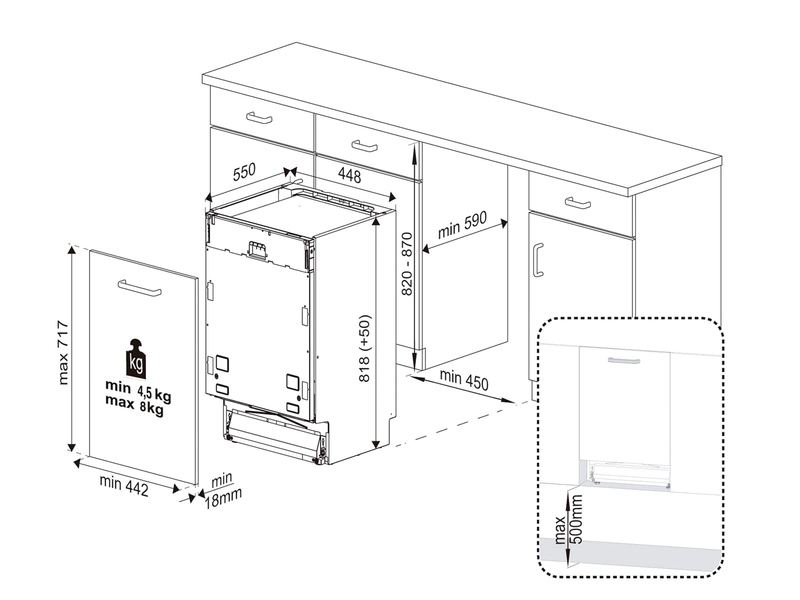 550
448
min 590
820 - 870
818 (+50)
min 450
max 717
kg
min 4,5 kg
max 8kg
min 442
min
18mm
max
500mm