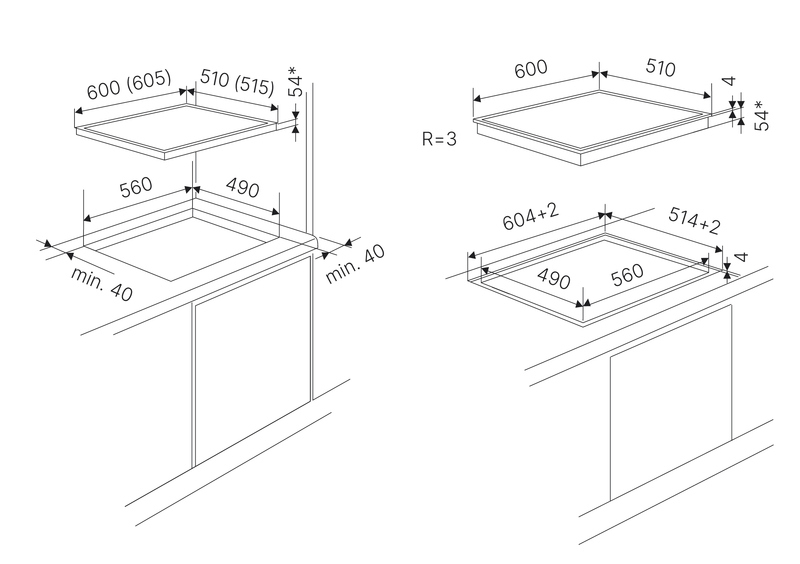 600 (605)
510 (515)
54*
560
490
min. 40
min. 40

600
510
4
54*
R=3
604+2
514+2
4
490
560