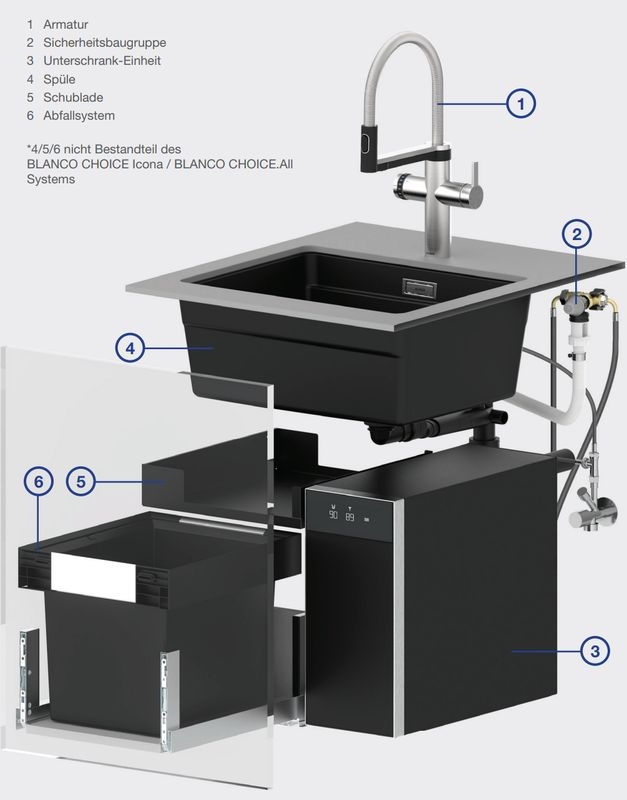 1 Armatur
2 Sicherheitsbaugruppe
3 Unterschrank-Einheit
4 Spüle
5 Schublade
6 Abfallsystem

*4/5/6 nicht Bestandteil des BLANCO CHOICE Icona / BLANCO CHOICE.All Systems

1

2

4

6

5

90 89

3