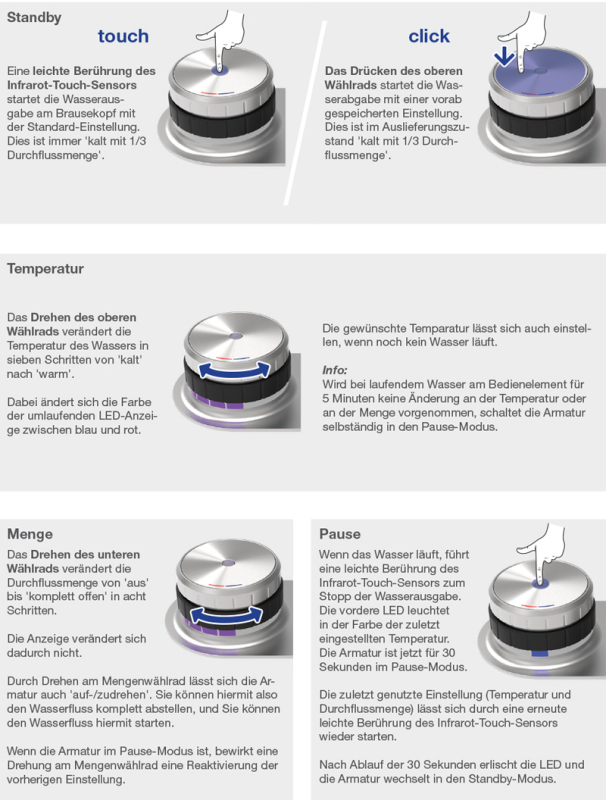 Standby

touch

Eine leichte Berührung des Infrarot-Touch-Sensors startet die Wasserausgabe am Brausekopf mit der Standard-Einstellung. Dies ist immer 'kalt mit 1/3 Durchflussmenge'.

click

Das Drücken des oberen Wählrads startet die Wasserabgabe mit einer vorab gespeicherten Einstellung. Dies ist im Auslieferungszustand 'kalt mit 1/3 Durchflussmenge'.

Temperatur

Das Drehen des oberen Wählrads verändert die Temperatur des Wassers in sieben Schritten von 'kalt' nach 'warm'.

Dabei ändert sich die Farbe der umlaufenden LED-Anzeige zwischen blau und rot.

Die gewünschte Temparatur lässt sich auch einstellen, wenn noch kein Wasser läuft.

Info:
Wird bei laufendem Wasser am Bedienelement für 5 Minuten keine Änderung an der Temperatur oder an der Menge vorgenommen, schaltet die Armatur selbständig in den Pause-Modus.

Menge

Das Drehen des unteren Wählrads verändert die Durchflussmenge von 'aus' bis 'komplett offen' in acht Schritten.

Die Anzeige verändert sich dadurch nicht.

Durch Drehen am Mengenwählrad lässt sich die Armatur auch 'auf-/zudrehen'. Sie können hiermit also den Wasserfluss komplett abstellen, und Sie können den Wasserfluss hiermit starten.

Wenn die Armatur im Pause-Modus ist, bewirkt eine Drehung am Mengenwählrad eine Reaktivierung der vorherigen Einstellung.

Pause

Wenn das Wasser läuft, führt eine leichte Berührung des Infrarot-Touch-Sensors zum Stopp der Wasserausgabe. Die vordere LED leuchtet in der Farbe der zuletzt eingestellten Temperatur. Die Armatur ist jetzt für 30 Sekunden im Pause-Modus.

Die zuletzt genutzte Einstellung (Temperatur und Durchflussmenge) lässt sich durch eine erneute leichte Berührung des Infrarot-Touch-Sensors wieder starten.

Nach Ablauf der 30 Sekunden erlischt die LED und die Armatur wechselt in den Standby-Modus.