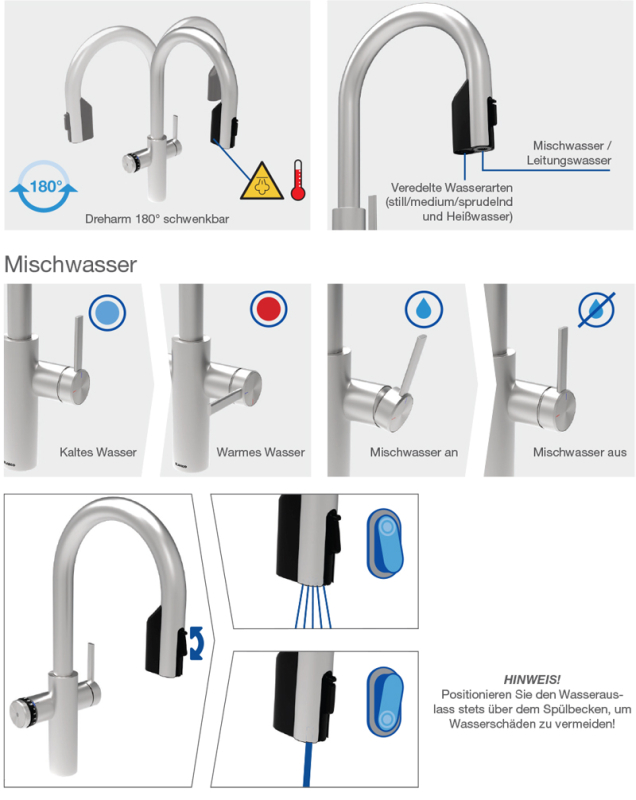 180°

Dreharm 180° schwenkbar

Mischwasser / Leitungswasser

Veredelte Wasserarten (still/medium/sprudelnd und Heißwasser)

Mischwasser

Kaltes Wasser

Warmes Wasser

Mischwasser an

Mischwasser aus

HINWEIS!
Positionieren Sie den Wasserauslass stets über dem Spülbecken, um Wasserschäden zu vermeiden!