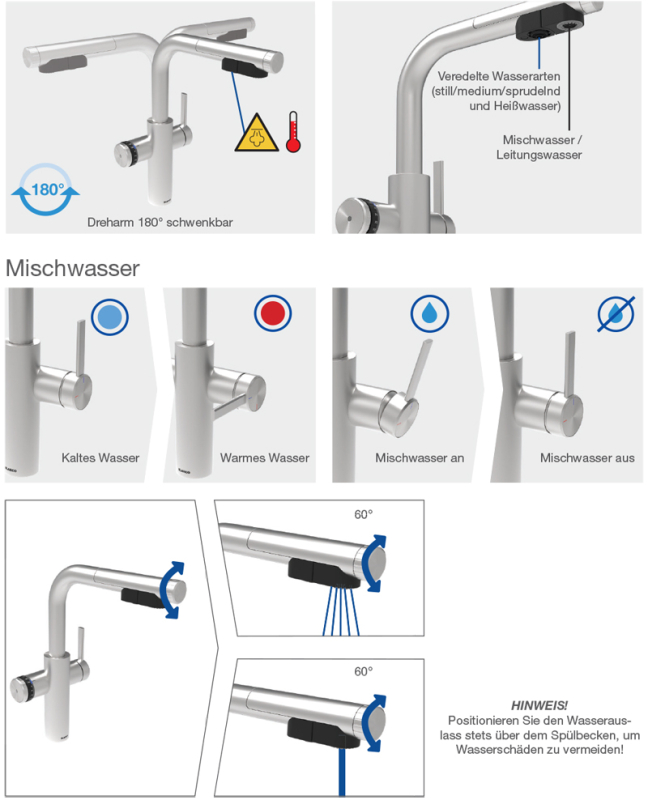 180°

Dreharm 180° schwenkbar

Veredelte Wasserarten (still/medium/sprudelnd und Heißwasser)

Mischwasser / Leitungswasser

Mischwasser

Kaltes Wasser

Warmes Wasser

Mischwasser an

Mischwasser aus

60°

60°

HINWEIS!
Positionieren Sie den Wasserauslass stets über dem Spülbecken, um Wasserschäden zu vermeiden!