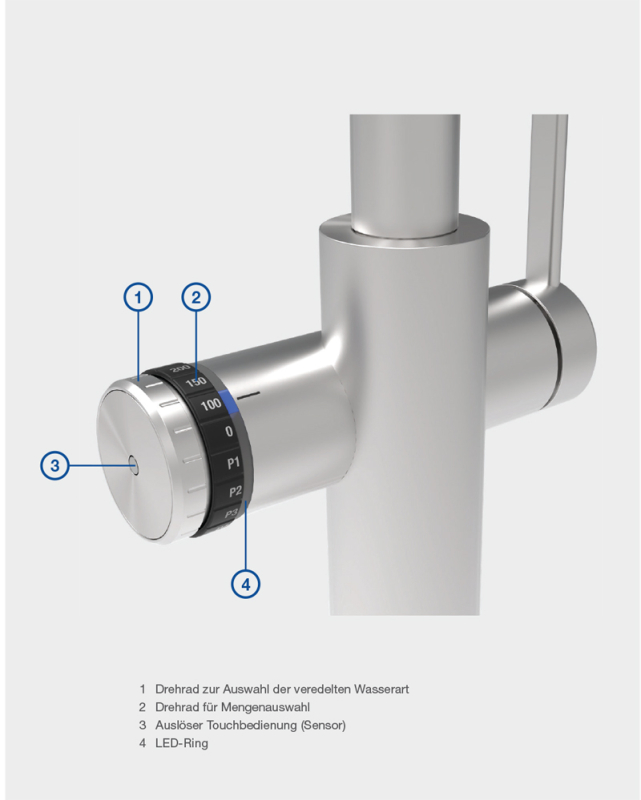 1
2
200
150
100
0
P1
P2
P3
3
4

1 Drehrad zur Auswahl der veredelten Wasserart
2 Drehrad für Mengenauswahl
3 Auslöser Touchbedienung (Sensor)
4 LED-Ring