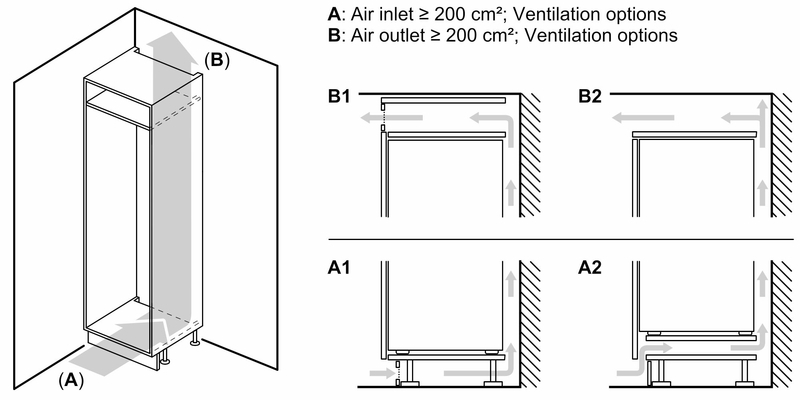 (B)

(A)

A: Air inlet ≥ 200 cm²; Ventilation options
B: Air outlet ≥ 200 cm²; Ventilation options

B1

B2

A1

A2