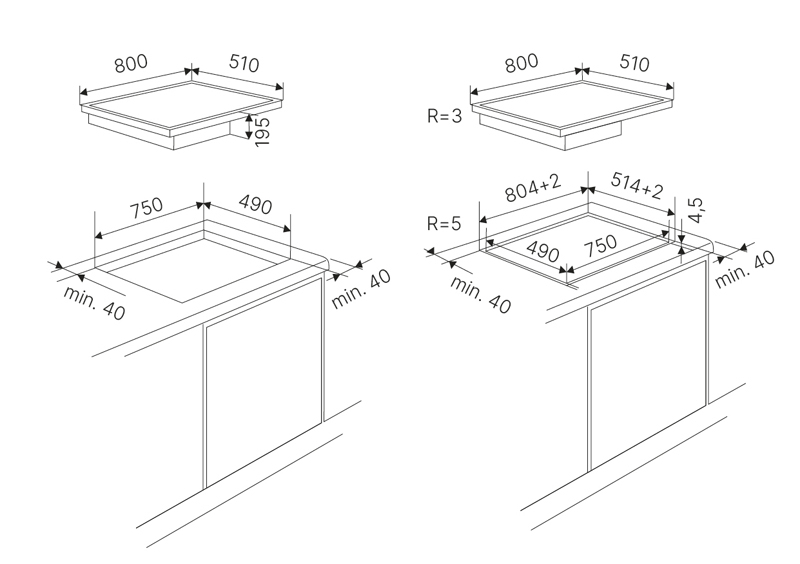 800
510
195
750
490
min. 40
min. 40

800
510
R=3
804+2
514+2
4,5
R=5
490
750
min. 40
min. 40