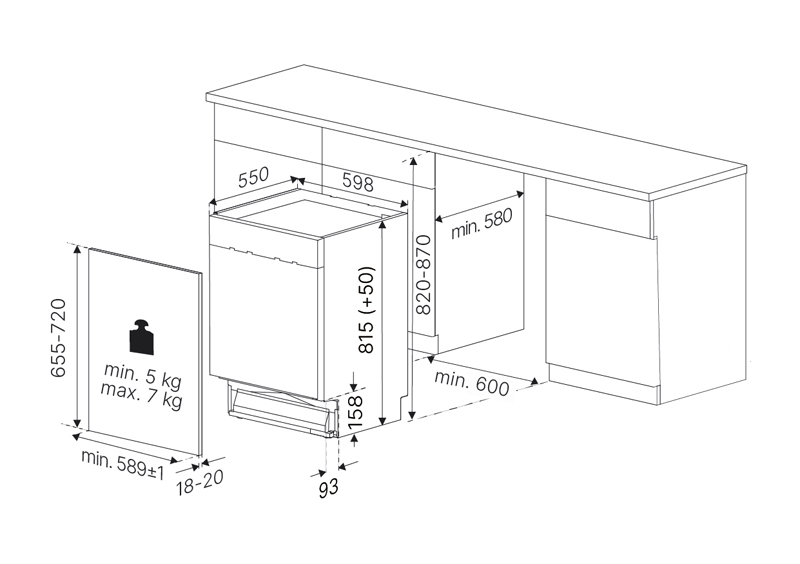 550
598
min. 580
820-870
815 (+50)
655-720
min. 5 kg
max. 7 kg
min. 600
158
min. 589±1
18-20
93