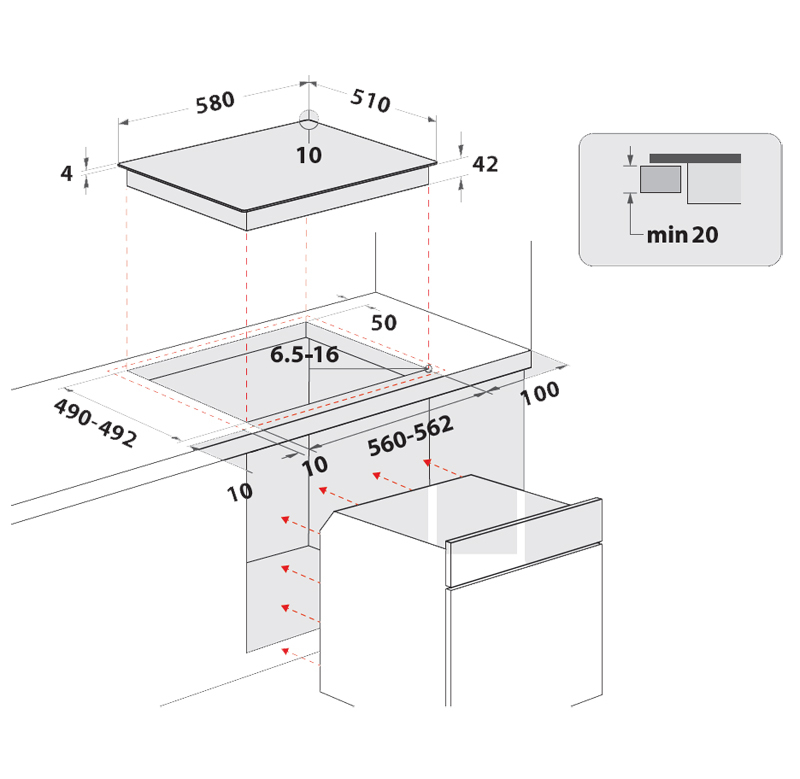 580
510
10
4
42
min 20
50
6.5-16
100
490-492
560-562
10
10