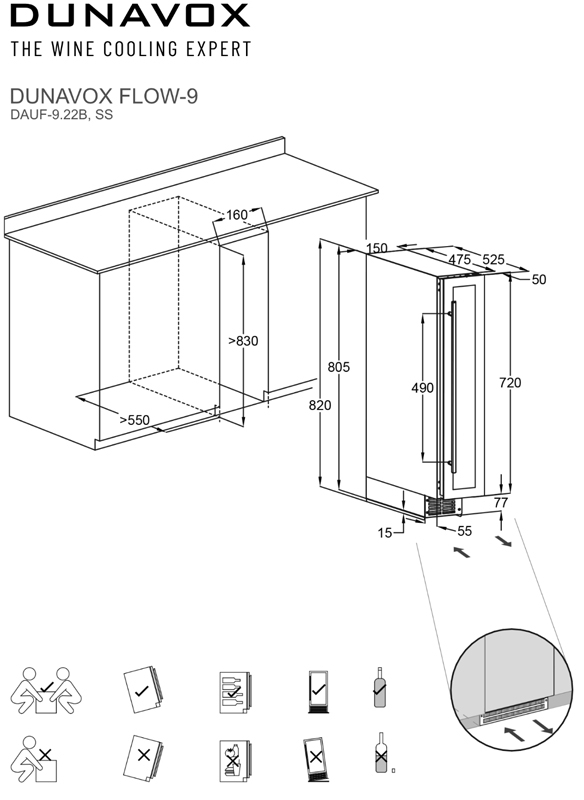 DUNAVOX
THE WINE COOLING EXPERT

DUNAVOX FLOW-9
DAUF-9.22B, SS

160
>830
>550
150
475
525
50
805
820
490
720
77
15
55