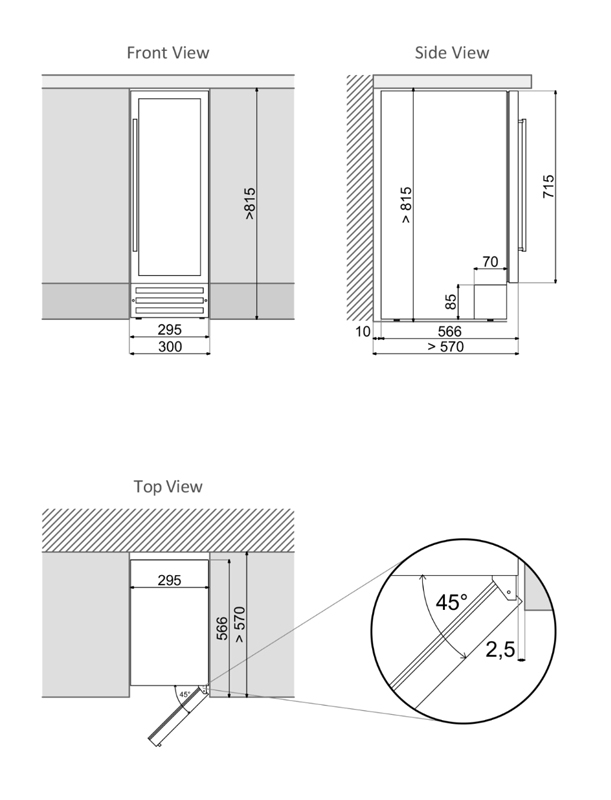 Front View

>815

295

300

Side View

> 815

715

70

85

10

566

> 570

Top View

295

566

> 570

45°

45°

2,5