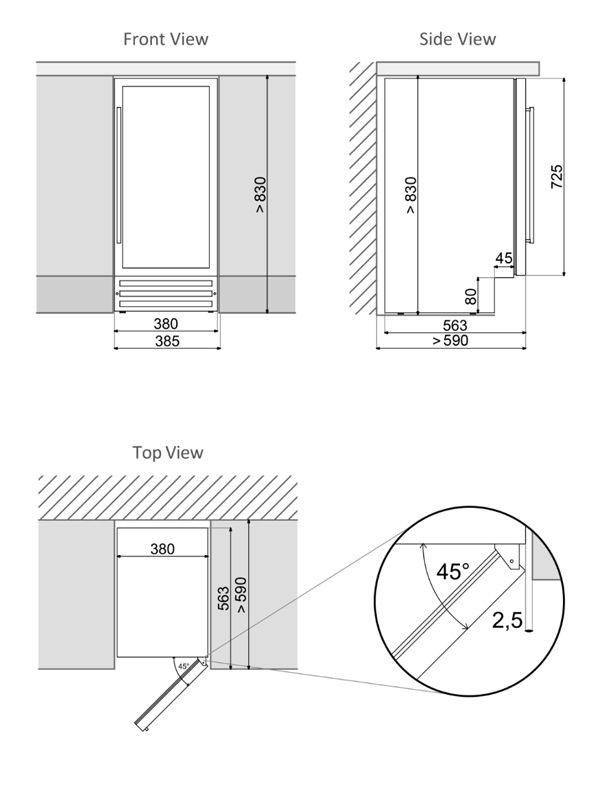 Front View

> 830

380

385

Side View

> 830

725

45

80

563

> 590

Top View

380

563

> 590

45°

45°

2,5