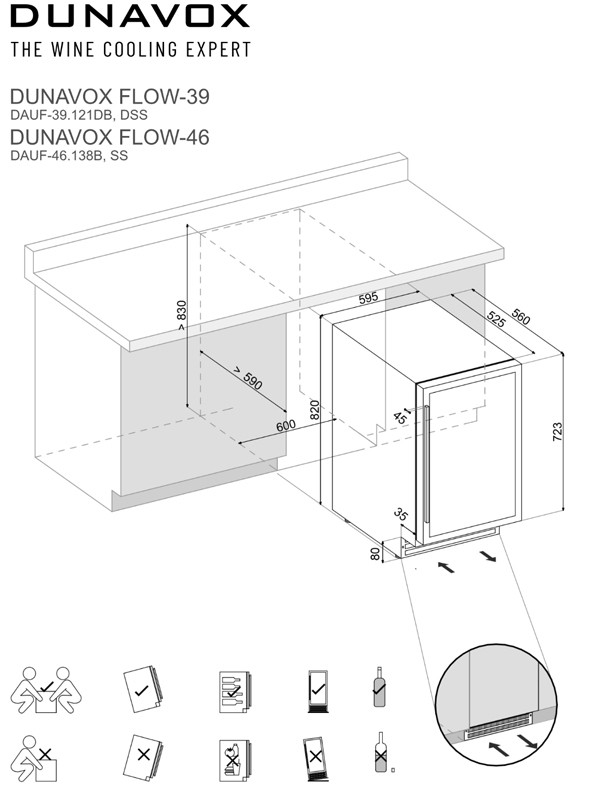 DUNAVOX
THE WINE COOLING EXPERT

DUNAVOX FLOW-39
DAUF-39.121DB, DSS
DUNAVOX FLOW-46
DAUF-46.138B, SS

> 830
> 590
600
820
595
525
560
45
723
35
80