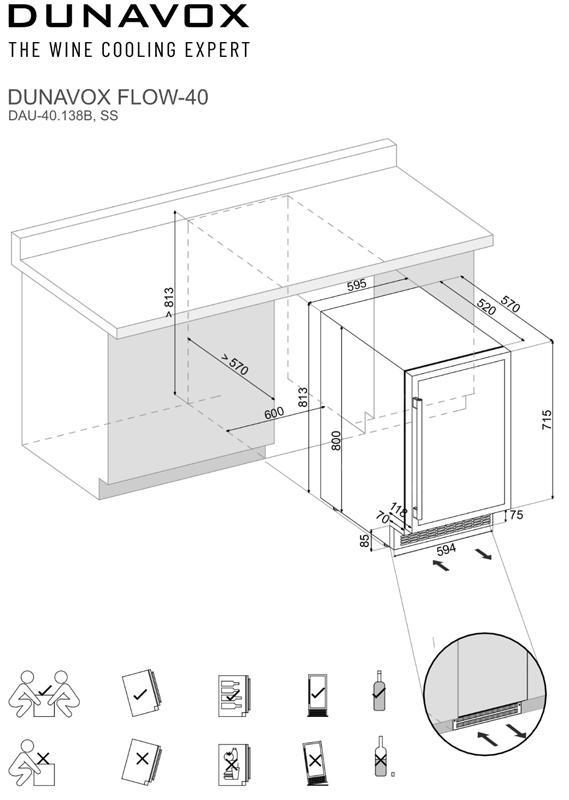 DUNAVOX
THE WINE COOLING EXPERT

DUNAVOX FLOW-40
DAU-40.138B, SS

> 813
> 570
600
595
520
570
813
800
715
118
70
75
85
594