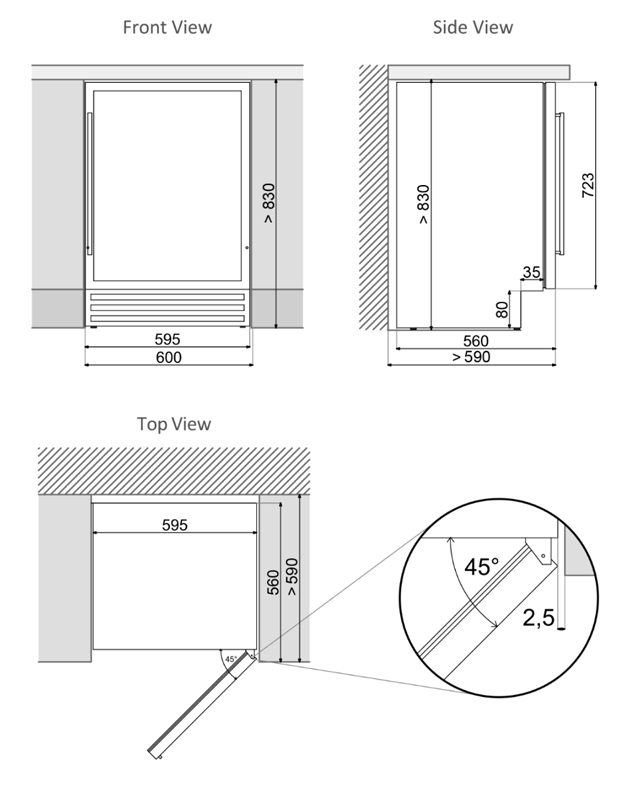 Front View

> 830

595

600

Side View

> 830

723

35

80

560

> 590

Top View

595

560

> 590

45°

45°

2,5