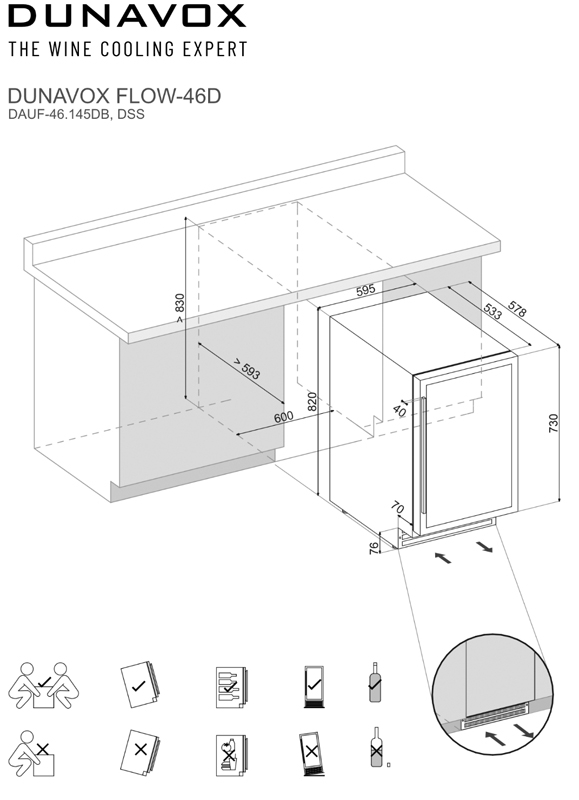 DUNAVOX
THE WINE COOLING EXPERT

DUNAVOX FLOW-46D
DAUF-46.145DB, DSS

> 830
> 593
600
820
595
533
578
40
730
70
76