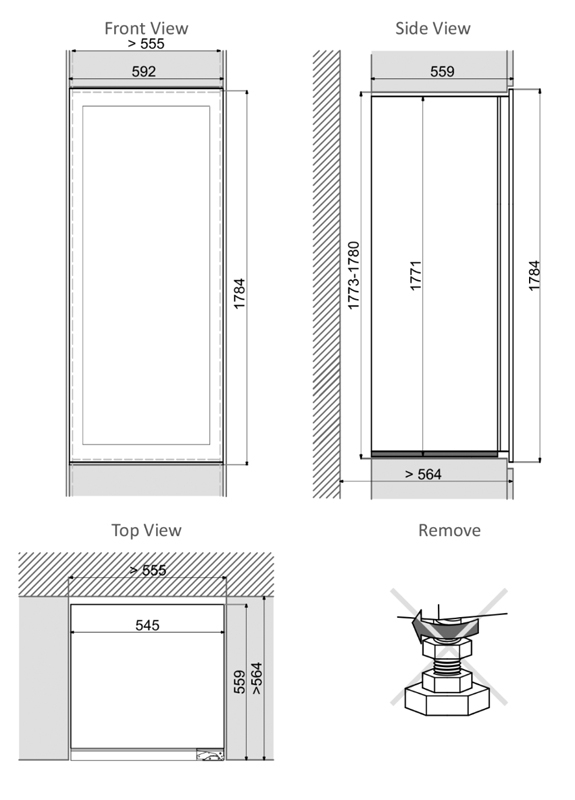 Front View
> 555
592
1784

Side View
559
1773-1780
1771
1784
> 564

Top View
> 555
545
559
>564

Remove